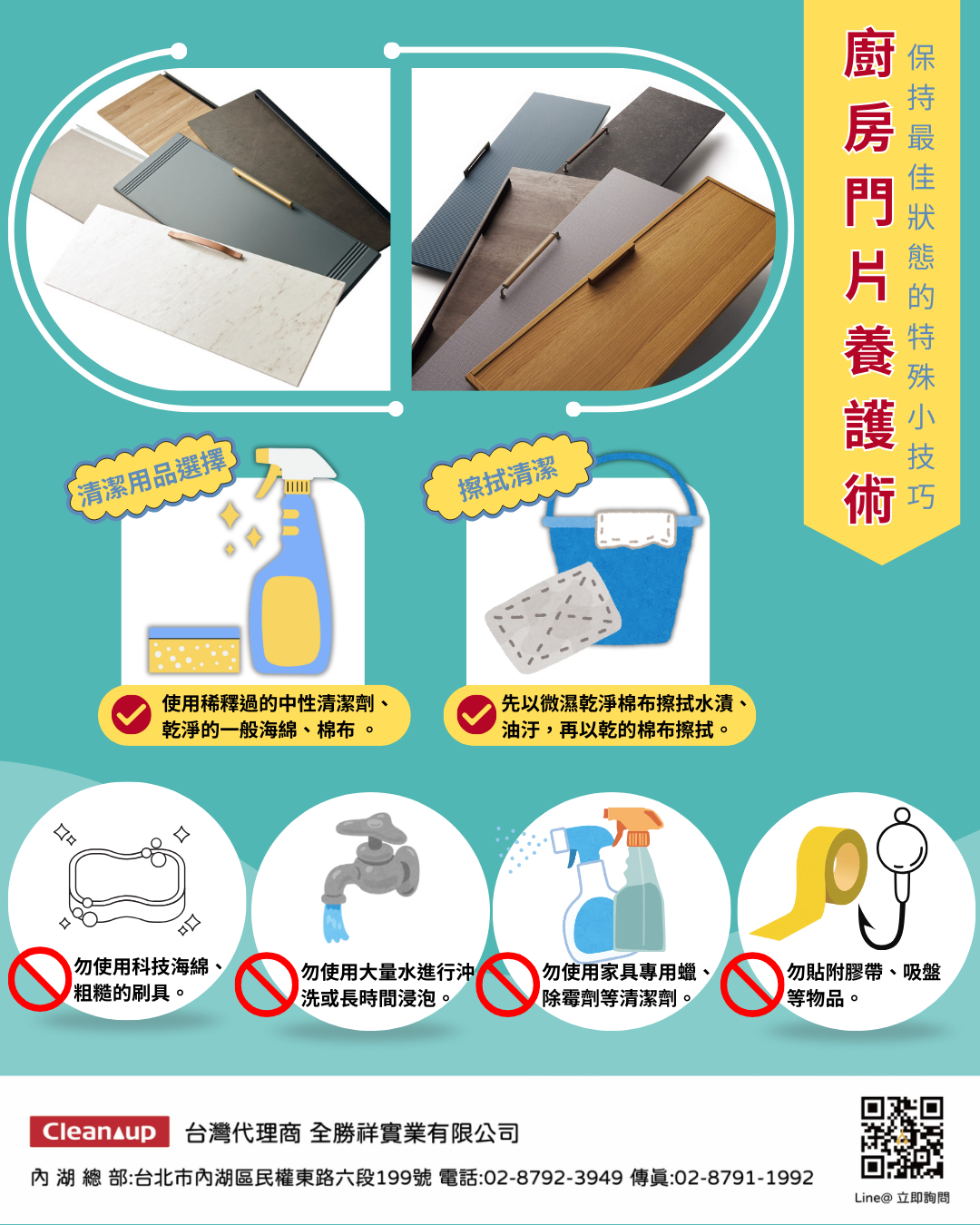 廚房門片養護術

保持最佳狀態的特殊小技巧

清潔用品選擇

使用稀釋過的中性清潔劑、乾淨的一般海綿、棉布 。

擦拭清潔

先以微濕乾淨棉布擦拭水漬、油汙，再以乾的棉布擦拭。

勿使用科技海綿、粗糙的刷具。

勿使用大量水進行沖洗或長時間浸泡。

勿使用家具專用蠟、除霉劑等清潔劑。

勿貼附膠帶、吸盤等物品。

Cleanup 台灣代理商 全勝祥實業有限公司

內 湖 總 部:台北市內湖區民權東路六段199號 電話:02-8792-3949 傳真:02-8791-1992

Line@ 立即詢問